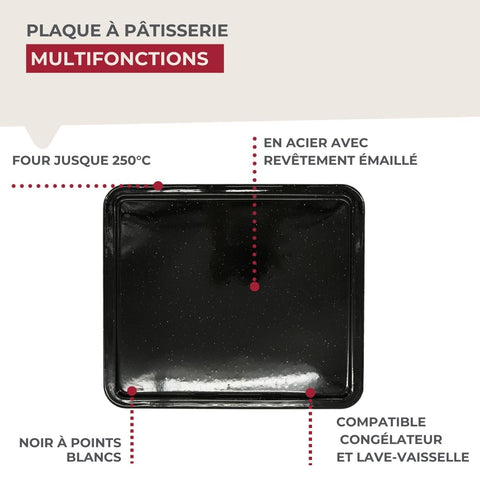 PLAQUE À PÂTISSERIE
MULTIFONCTIONS

FOUR JUSQUE 250°C

EN ACIER AVEC REVÊTEMENT ÉMAILLÉ

NOIR À POINTS BLANCS

COMPATIBLE CONGÉLATEUR ET LAVE-VAISSELLE