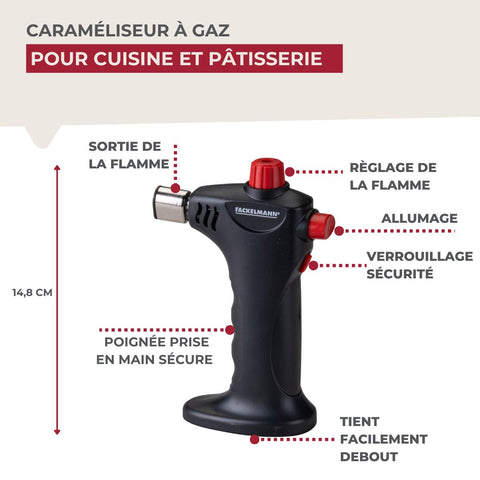 CARAMÉLISEUR À GAZ
POUR CUISINE ET PÂTISSERIE

SORTIE DE LA FLAMME

RÈGLAGE DE LA FLAMME

FACKELMANN

ALLUMAGE

VERROUILLAGE SÉCURITÉ

14,8 CM

POIGNÉE PRISE EN MAIN SÉCURE

TIENT FACILEMENT DEBOUT