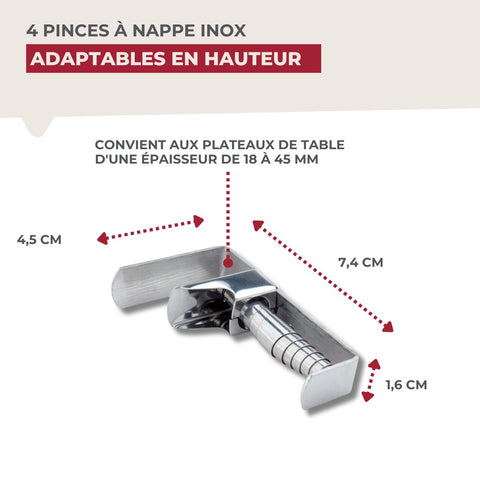 4 PINCES À NAPPE INOX
ADAPTABLES EN HAUTEUR

CONVIENT AUX PLATEAUX DE TABLE D'UNE ÉPAISSEUR DE 18 À 45 MM

4,5 CM

7,4 CM

1,6 CM