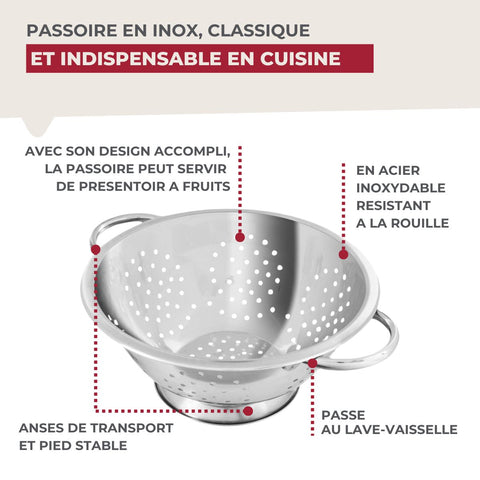 PASSOIRE EN INOX, CLASSIQUE
ET INDISPENSABLE EN CUISINE

AVEC SON DESIGN ACCOMPLI, LA PASSOIRE PEUT SERVIR DE PRESENTOIR A FRUITS

EN ACIER INOXYDABLE RESISTANT A LA ROUILLE

ANSES DE TRANSPORT ET PIED STABLE

PASSE AU LAVE-VAISSELLE