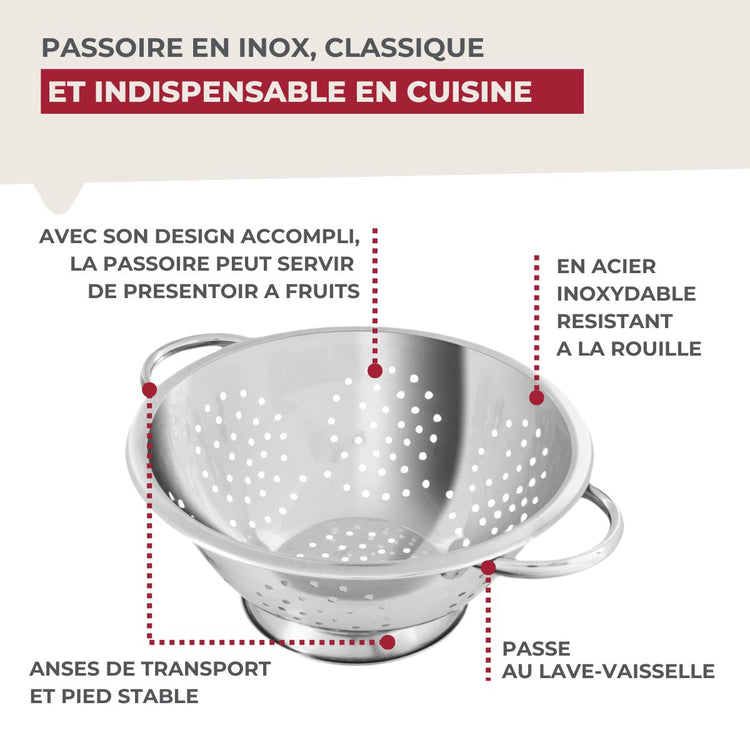 PASSOIRE EN INOX, CLASSIQUE
ET INDISPENSABLE EN CUISINE

AVEC SON DESIGN ACCOMPLI, LA PASSOIRE PEUT SERVIR DE PRESENTOIR A FRUITS

EN ACIER INOXYDABLE RESISTANT A LA ROUILLE

ANSES DE TRANSPORT ET PIED STABLE

PASSE AU LAVE-VAISSELLE