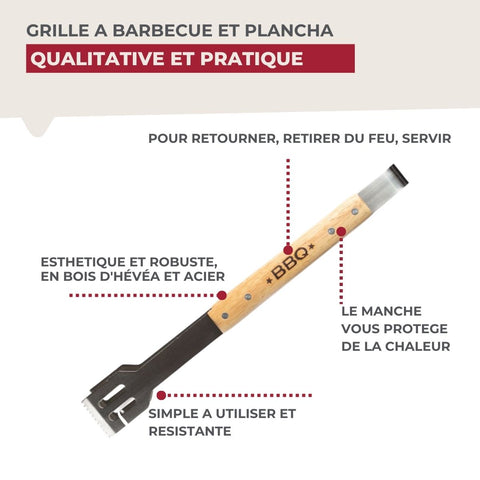 GRILLE A BARBECUE ET PLANCHA

QUALITATIVE ET PRATIQUE

POUR RETOURNER, RETIRER DU FEU, SERVIR

ESTHETIQUE ET ROBUSTE, EN BOIS D'HÉVÉA ET ACIER

★BBQ★

LE MANCHE VOUS PROTEGE DE LA CHALEUR

SIMPLE A UTILISER ET RESISTANTE