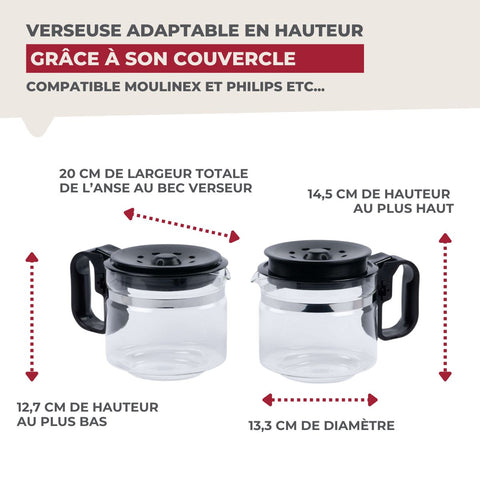 VERSEUSE ADAPTABLE EN HAUTEUR
GRÂCE À SON COUVERCLE
COMPATIBLE MOULINEX ET PHILIPS ETC...

20 CM DE LARGEUR TOTALE DE L'ANSE AU BEC VERSEUR

14,5 CM DE HAUTEUR AU PLUS HAUT

12,7 CM DE HAUTEUR AU PLUS BAS

13,3 CM DE DIAMÈTRE