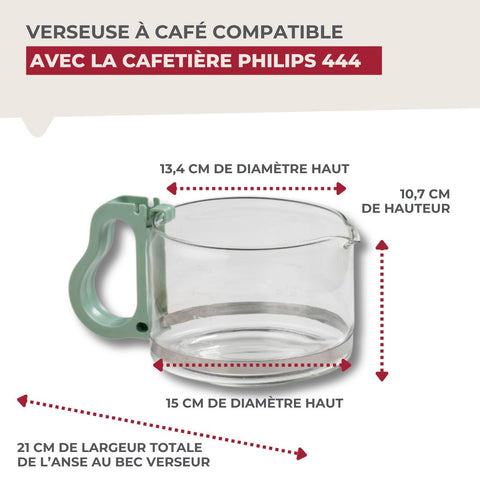 VERSEUSE À CAFÉ COMPATIBLE
AVEC LA CAFETIÈRE PHILIPS 444

13,4 CM DE DIAMÈTRE HAUT

10,7 CM
DE HAUTEUR

15 CM DE DIAMÈTRE HAUT

21 CM DE LARGEUR TOTALE
DE L'ANSE AU BEC VERSEUR