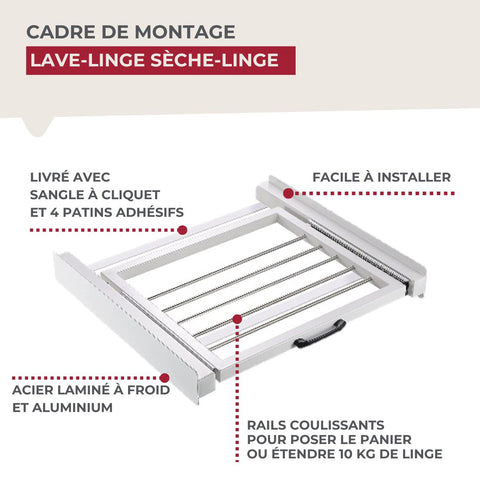 CADRE DE MONTAGE
LAVE-LINGE SÈCHE-LINGE

LIVRÉ AVEC SANGLE À CLIQUET ET 4 PATINS ADHÉSIFS

FACILE À INSTALLER

ACIER LAMINÉ À FROID ET ALUMINIUM

RAILS COULISSANTS POUR POSER LE PANIER OU ÉTENDRE 10 KG DE LINGE