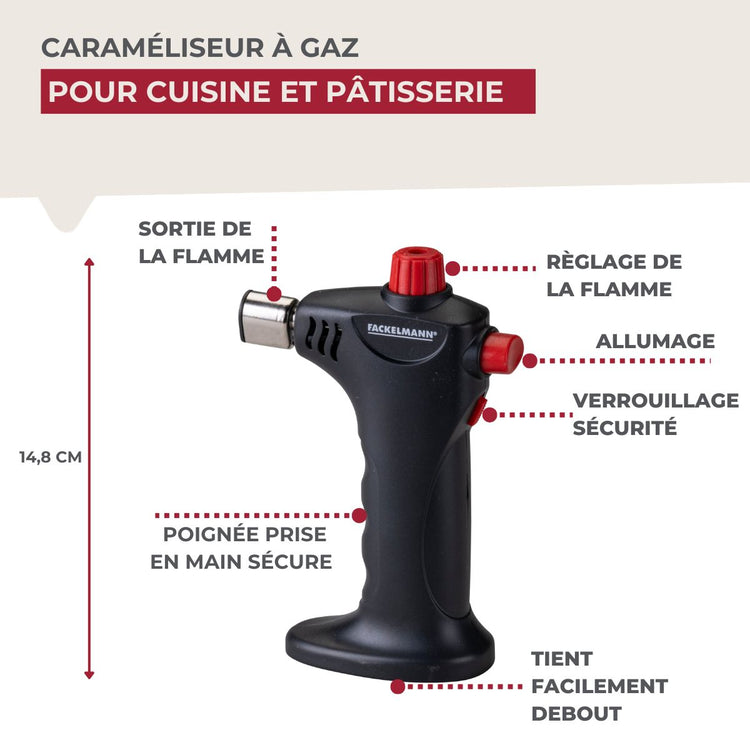 CARAMÉLISEUR À GAZ
POUR CUISINE ET PÂTISSERIE

SORTIE DE LA FLAMME

RÈGLAGE DE LA FLAMME

FACKELMANN®

ALLUMAGE

VERROUILLAGE SÉCURITÉ

14,8 CM

POIGNÉE PRISE EN MAIN SÉCURE

TIENT FACILEMENT DEBOUT