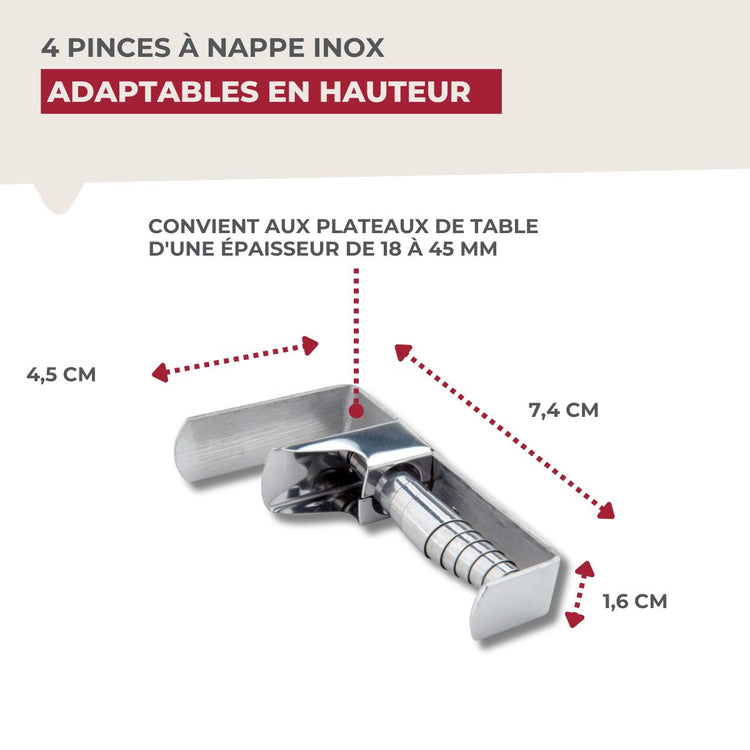 4 PINCES À NAPPE INOX

ADAPTABLES EN HAUTEUR

CONVIENT AUX PLATEAUX DE TABLE D'UNE ÉPAISSEUR DE 18 À 45 MM

4,5 CM

7,4 CM

1,6 CM