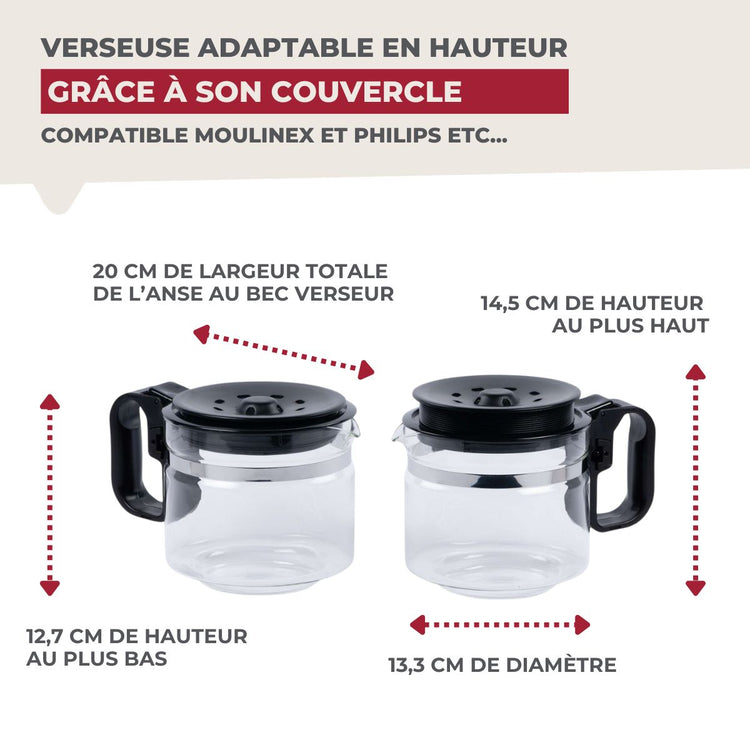 VERSEUSE ADAPTABLE EN HAUTEUR
GRÂCE À SON COUVERCLE
COMPATIBLE MOULINEX ET PHILIPS ETC...

20 CM DE LARGEUR TOTALE DE L'ANSE AU BEC VERSEUR

14,5 CM DE HAUTEUR AU PLUS HAUT

12,7 CM DE HAUTEUR AU PLUS BAS

13,3 CM DE DIAMÈTRE