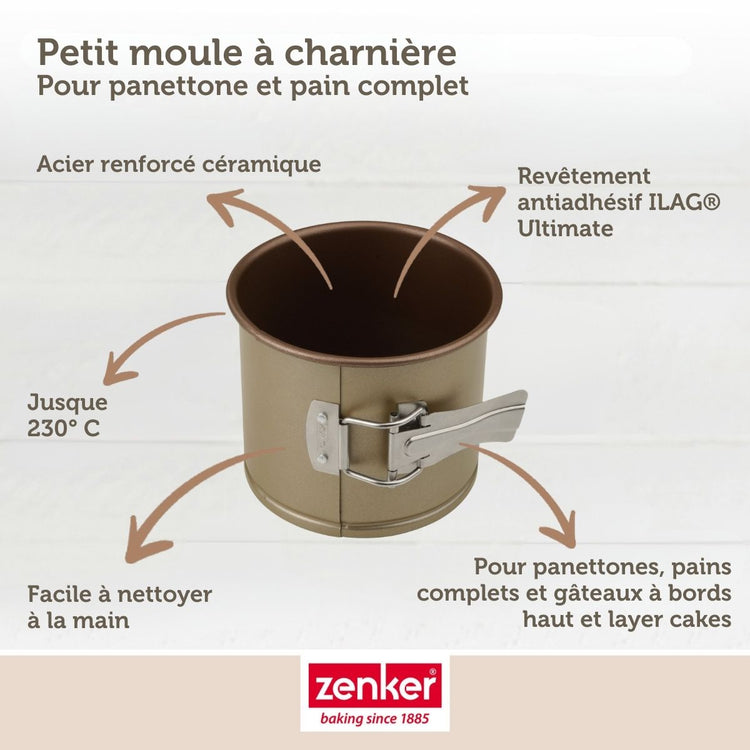 Petit moule à charnière
Pour panettone et pain complet

Acier renforcé céramique

Revêtement antiadhésif ILAG® Ultimate

Jusque 230° C

Facile à nettoyer à la main

Pour panettones, pains complets et gâteaux à bords haut et layer cakes

zenker®
baking since 1885